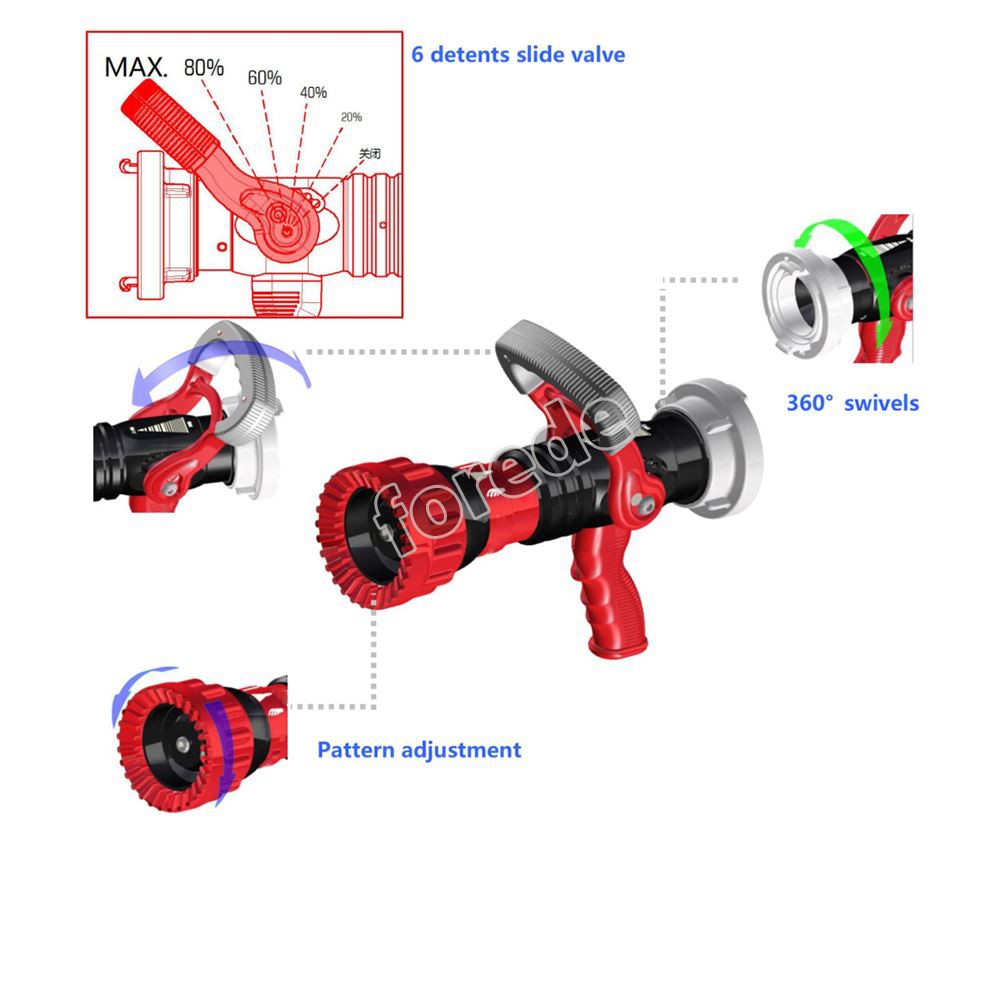 MAX. 80% 60% 40% 20% 关闭

6 detents slide valve

360° swivels

forede

Pattern adjustment